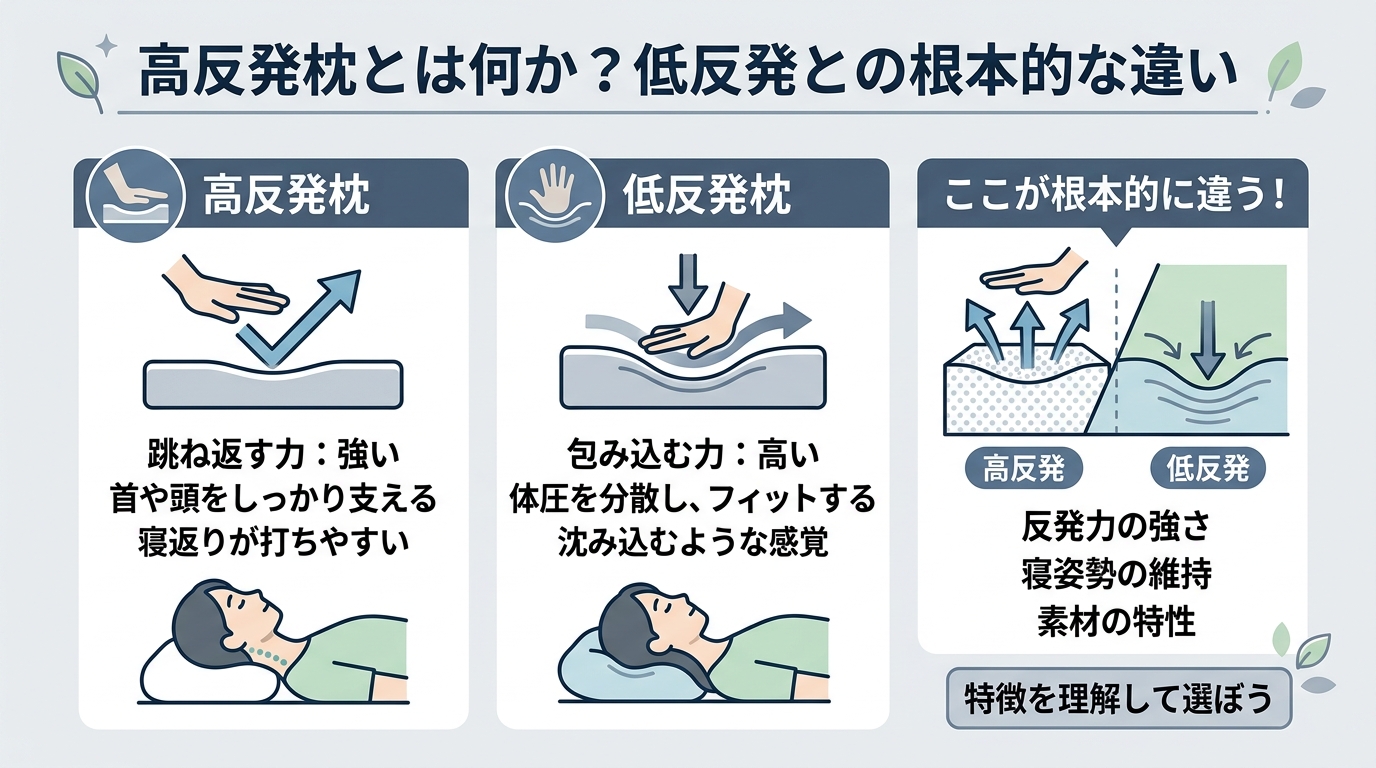 高反発枕とは何か？低反発との根本的な違い

高反発枕

跳ね返す力：強い
首や頭をしっかり支える
寝返りが打ちやすい

低反発枕

包み込む力：高い
体圧を分散し、フィットする
沈み込むような感覚

ここが根本的に違う！

高反発

低反発

反発力の強さ
寝姿勢の維持
素材の特性

特徴を理解して選ぼう