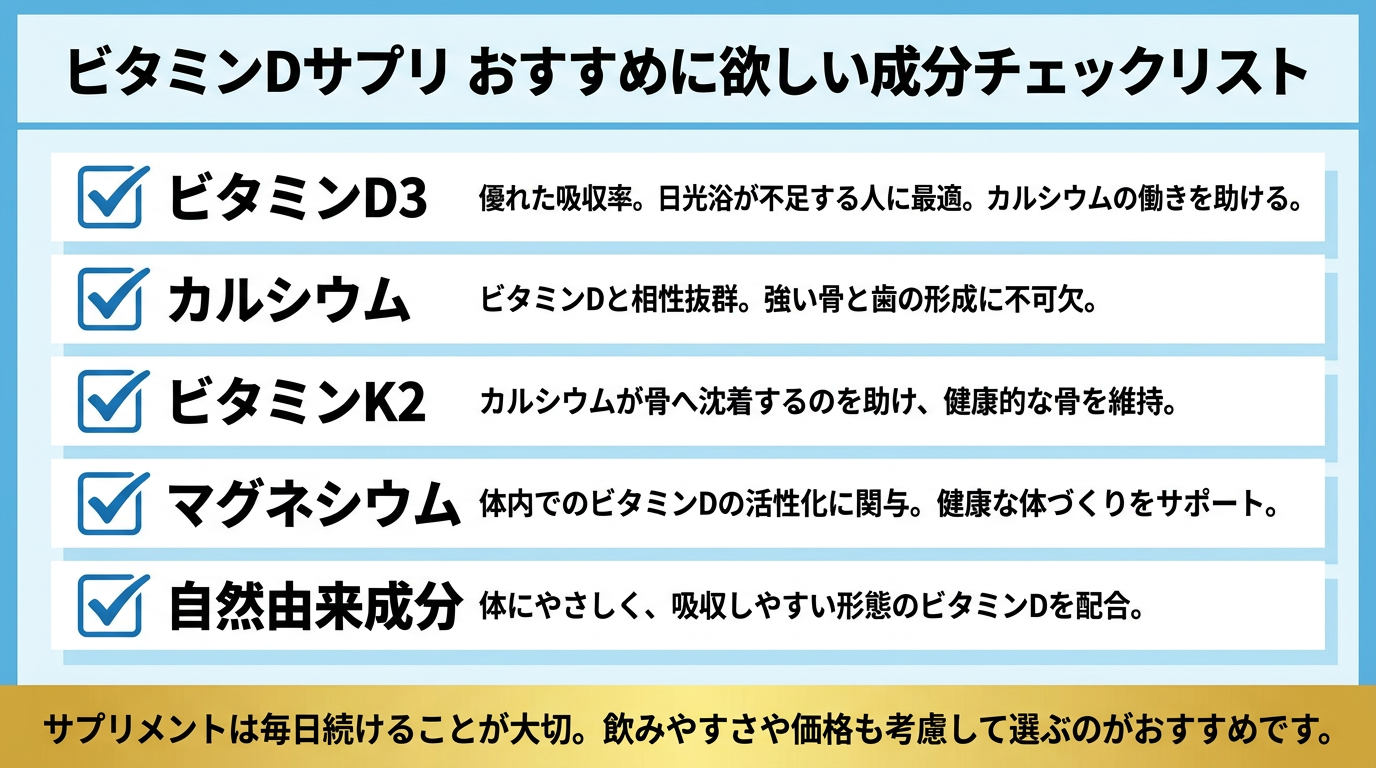 ビタミンDサプリ おすすめに欲しい成分チェックリスト

☑ ビタミンD3 優れた吸収率。日光浴が不足する人に最適。カルシウムの働きを助ける。

☑ カルシウム ビタミンDと相性抜群。強い骨と歯の形成に不可欠。

☑ ビタミンK2 カルシウムが骨へ沈着するのを助け、健康的な骨を維持。

☑ マグネシウム 体内でのビタミンDの活性化に関与。健康な体づくりをサポート。

☑ 自然由来成分 体にやさしく、吸収しやすい形態のビタミンDを配合。

サプリメントは毎日続けることが大切。飲みやすさや価格も考慮して選ぶのがおすすめです。