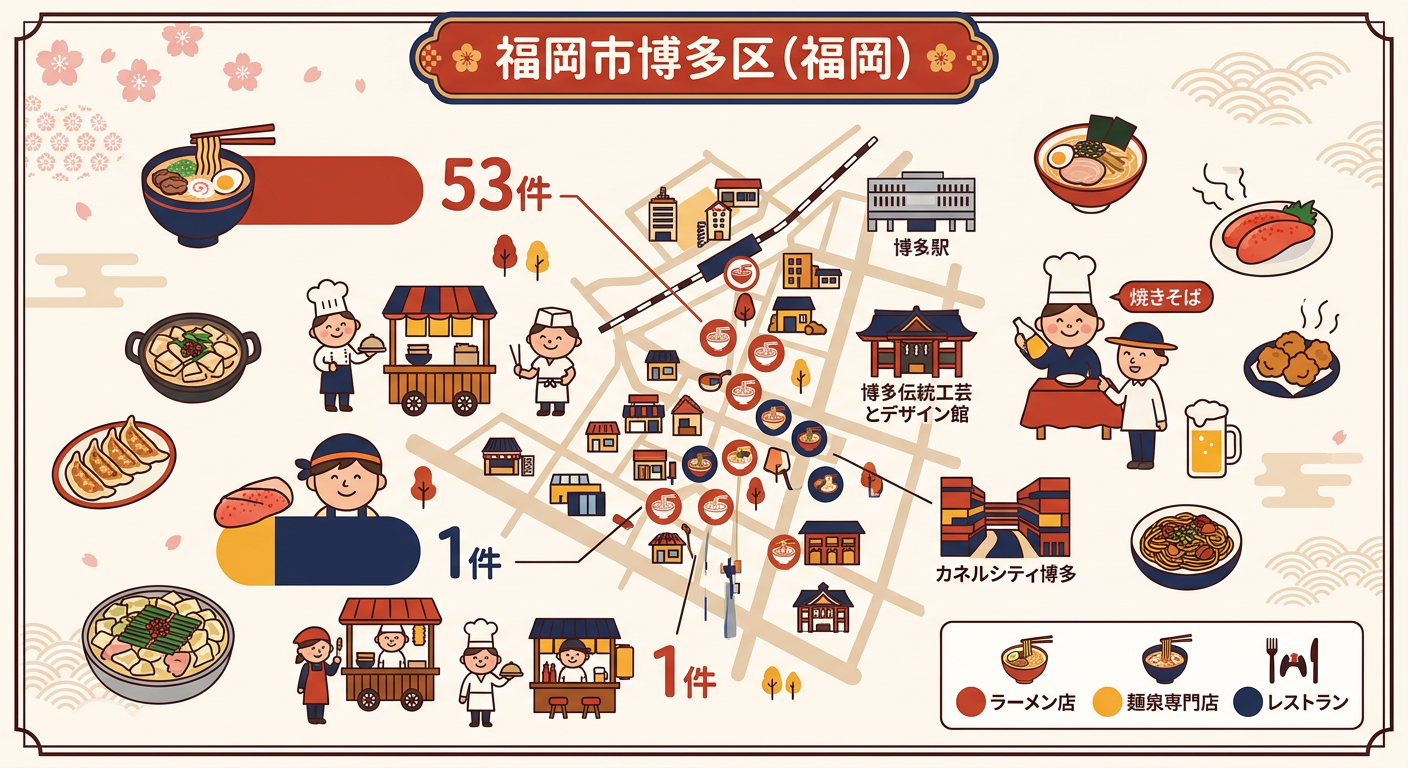 福岡市博多区（福岡）

53件

博多駅

焼きそば

博多伝統工芸とデザイン館

1件

カネルシティ博多

1件

ラーメン店
麺泉専門店
レストラン